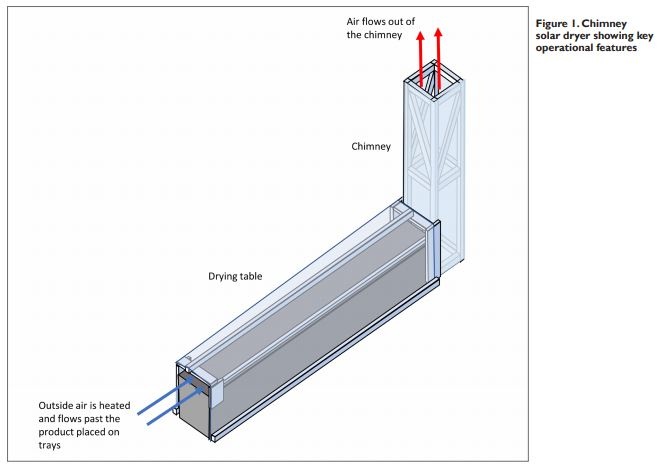 Air flows out of the chimney

Chimney

Drying table

Outside air is heated and flows past the product placed on trays

Figure 1. Chimney solar dryer showing key operational features